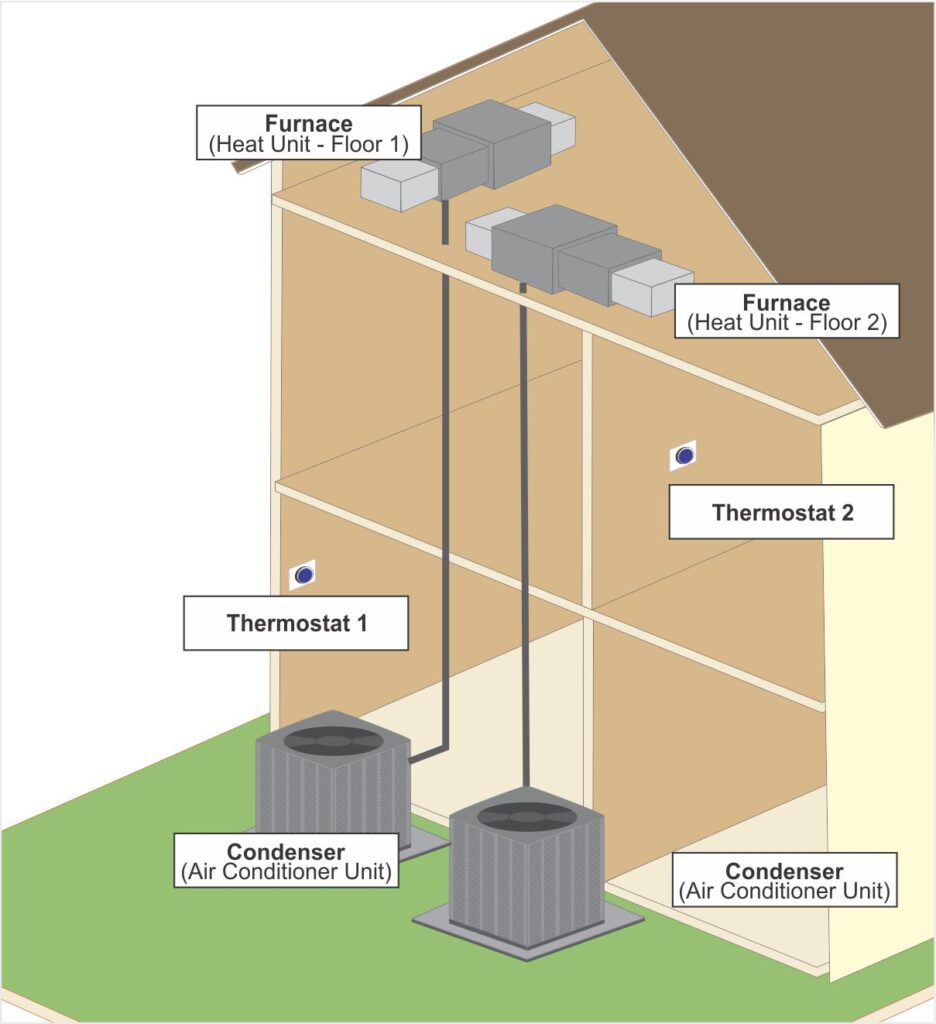 Furnace
(Heat Unit - Floor 1)

Furnace
(Heat Unit - Floor 2)

Thermostat 2

Thermostat 1

Condenser
(Air Conditioner Unit)

Condenser
(Air Conditioner Unit)